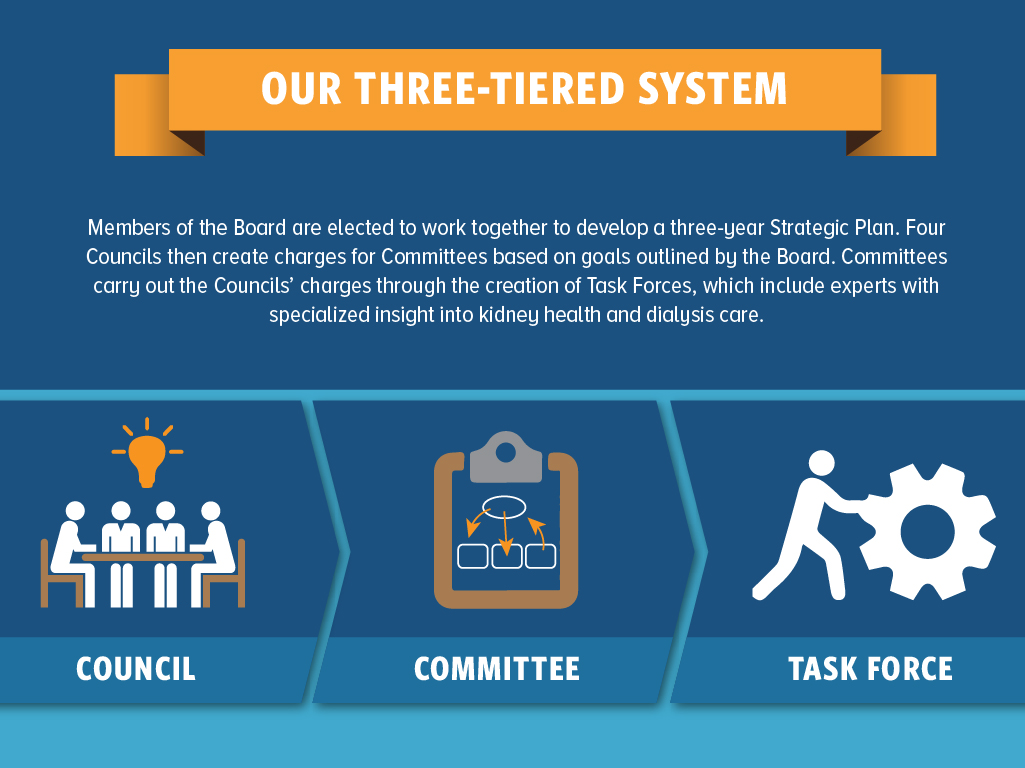 OUR THREE-TIERED SYSTEM

Members of the Board are elected to work together to develop a three-year Strategic Plan. Four Councils then create charges for Committees based on goals outlined by the Board. Committees carry out the Councils' charges through the creation of Task Forces, which include experts with specialized insight into kidney health and dialysis care.

COUNCIL

COMMITTEE

TASK FORCE